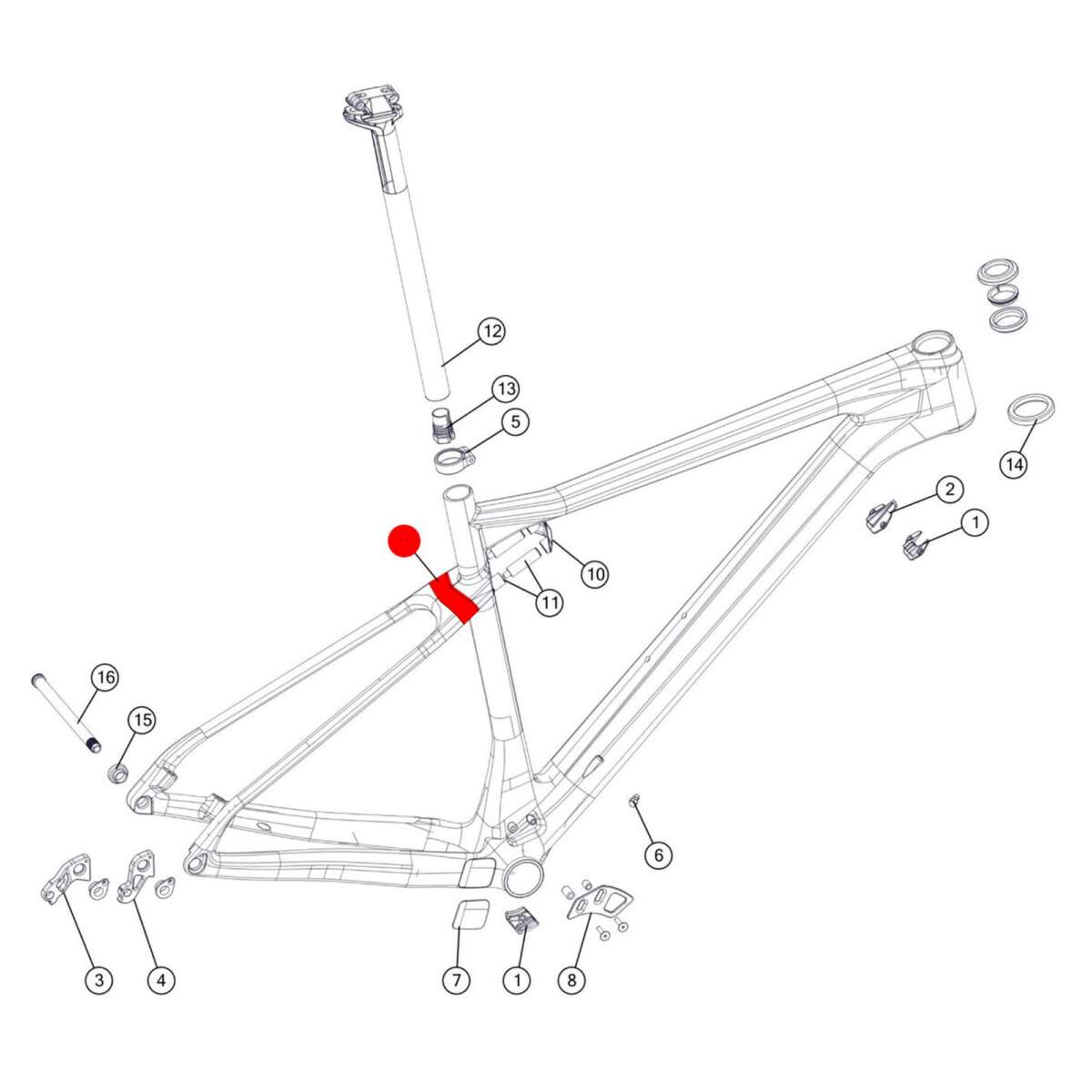 12
13
5
14
2
1
10
11
16
15
6
3
4
7
1
8